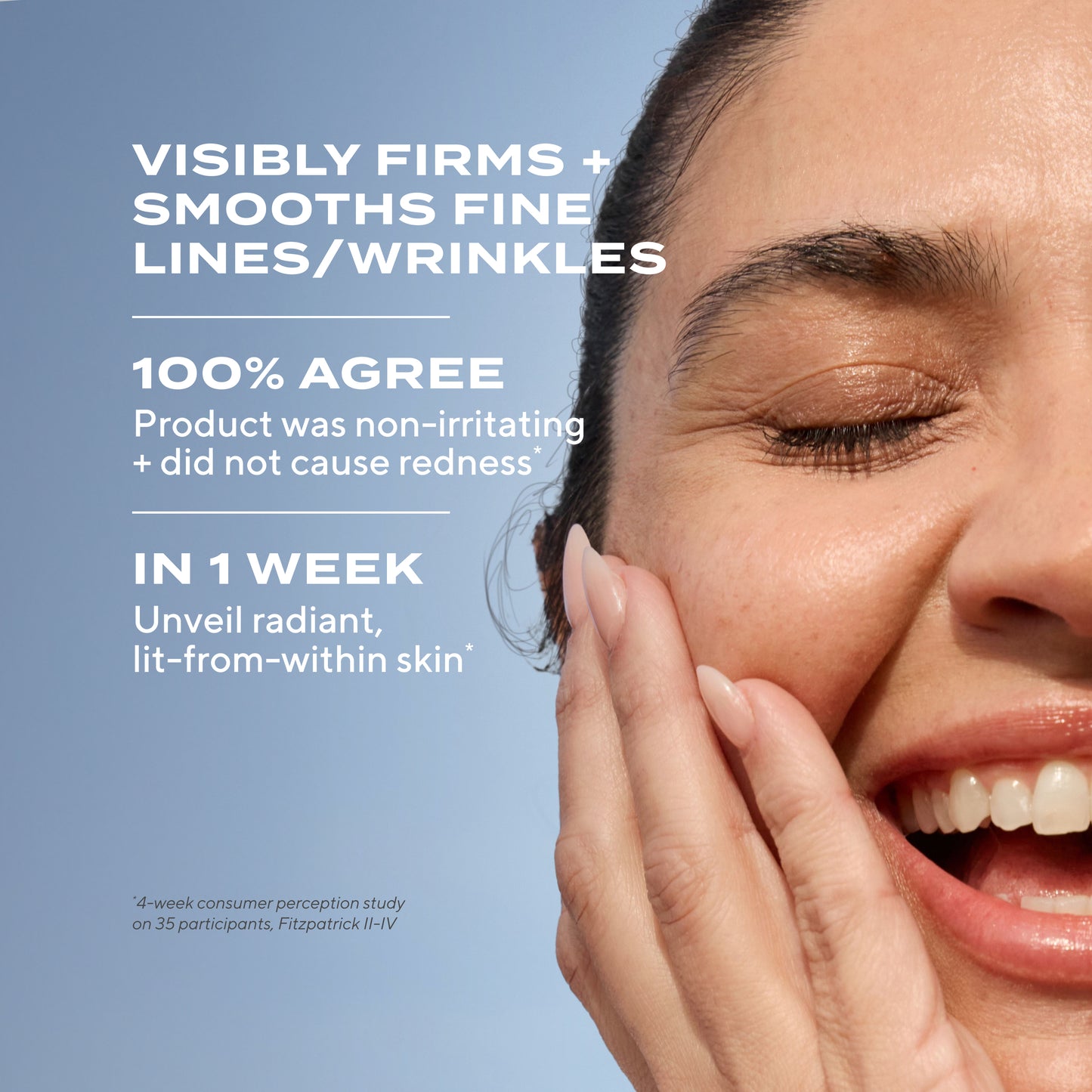 VISIBLY FIRMS + SMOOTHS FINE LINES/WRINKLES

100% AGREE
Product was non-irritating + did not cause redness*

IN 1 WEEK
Unveil radiant, lit-from-within skin*

*4-week consumer perception study on 35 participants, Fitzpatrick II-IV