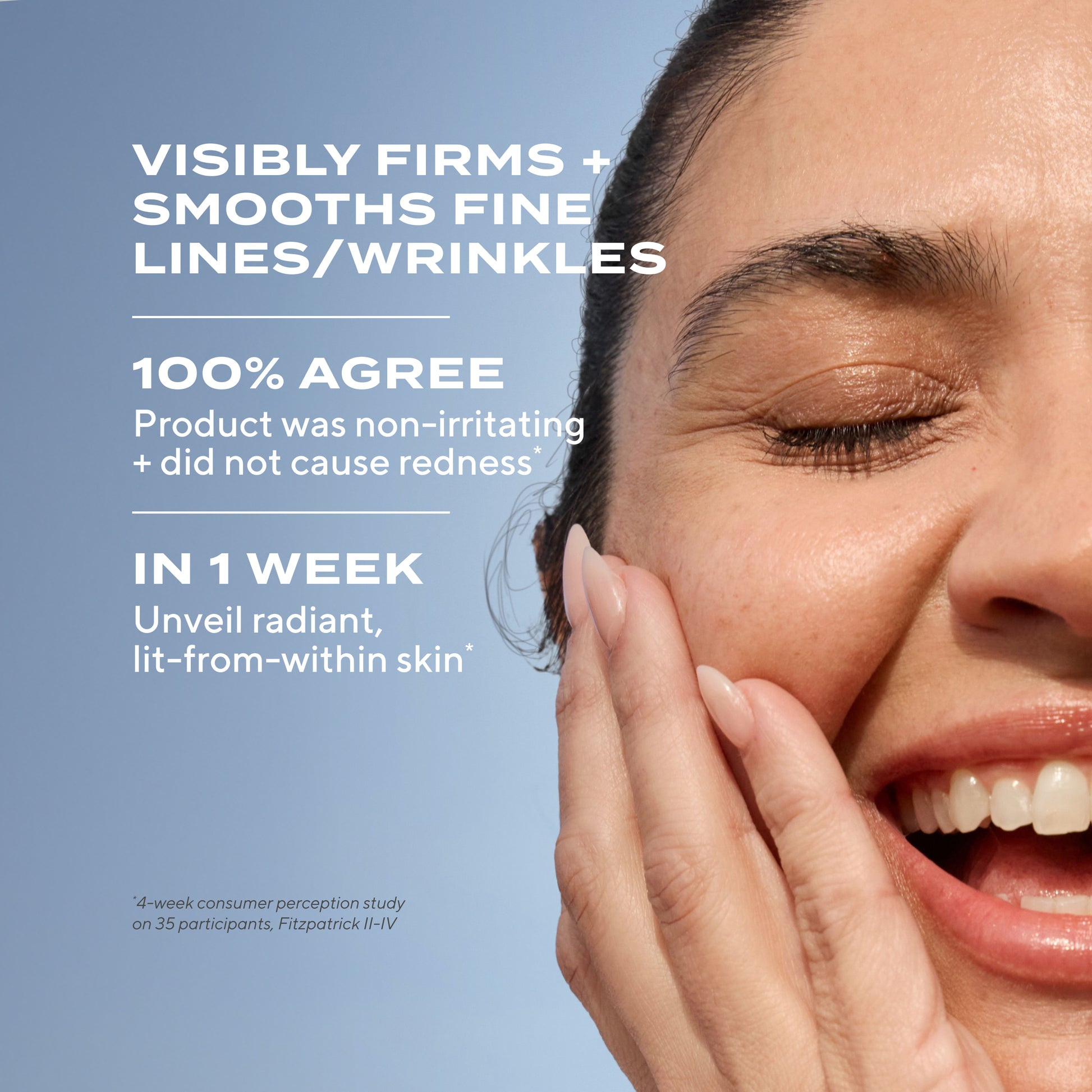 VISIBLY FIRMS + SMOOTHS FINE LINES/WRINKLES

100% AGREE
Product was non-irritating + did not cause redness*

IN 1 WEEK
Unveil radiant, lit-from-within skin*

*4-week consumer perception study on 35 participants, Fitzpatrick II-IV