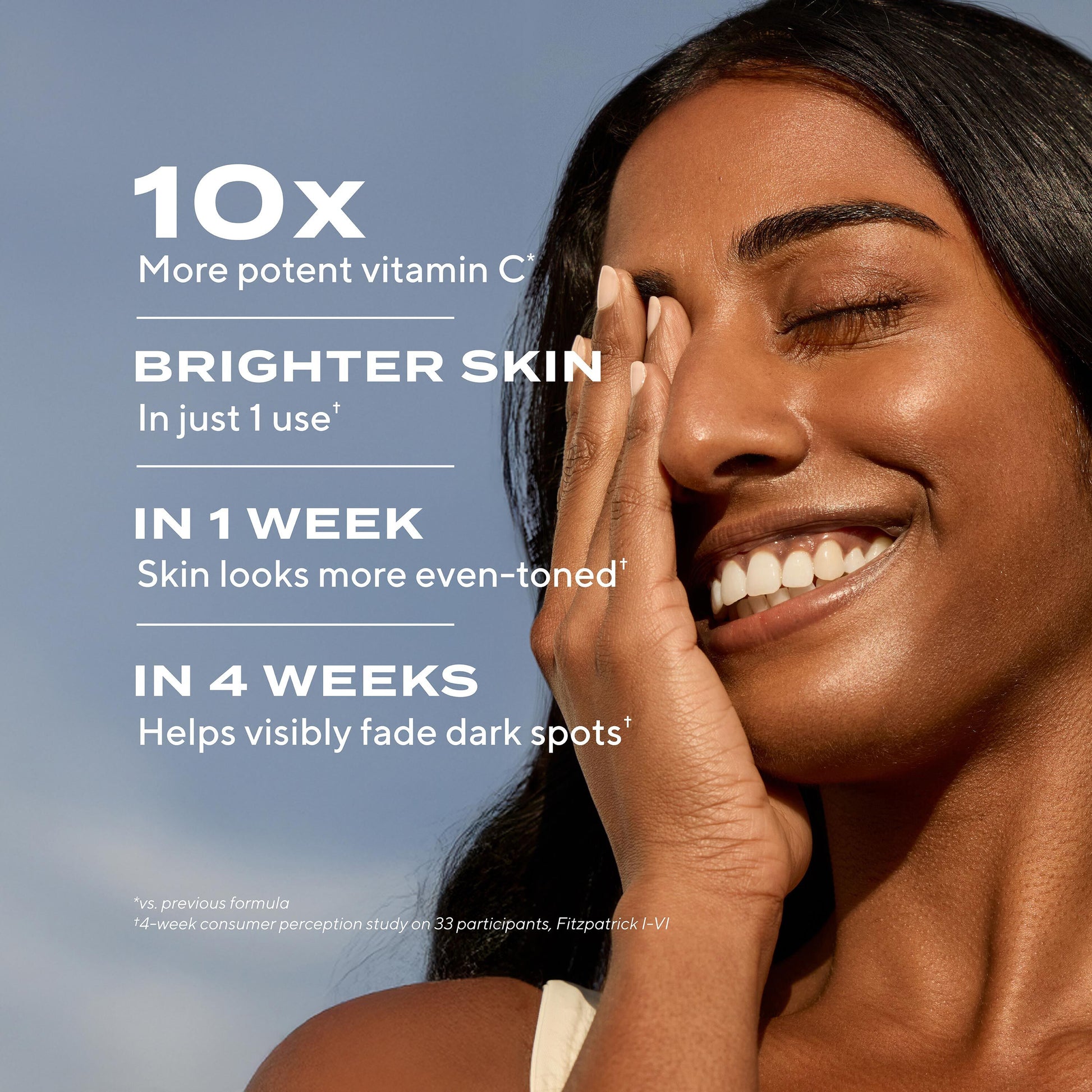 10x
More potent vitamin C*

BRIGHTER SKIN
In just 1 use†

IN 1 WEEK
Skin looks more even-toned†

IN 4 WEEKS
Helps visibly fade dark spots†

*vs. previous formula
†4-week consumer perception study on 33 participants, Fitzpatrick I-VI